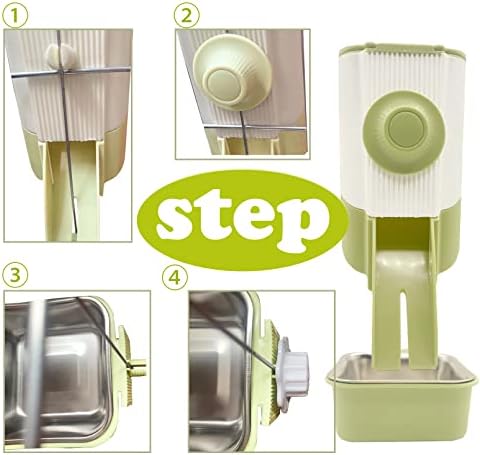 1

2

step

3

4