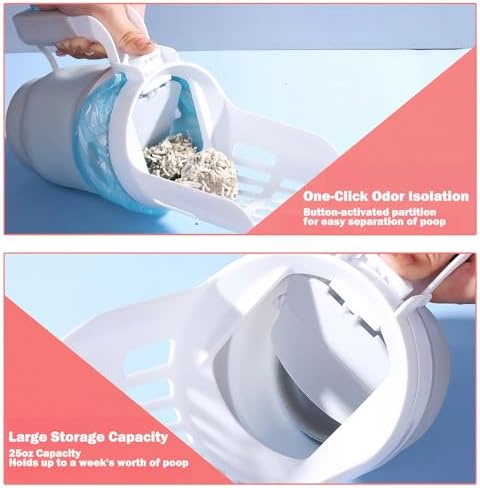 One-Click Odor Isolation
Button-activated partition for easy separation of poop

Large Storage Capacity
25oz Capacity
Holds up to a week's worth of poop