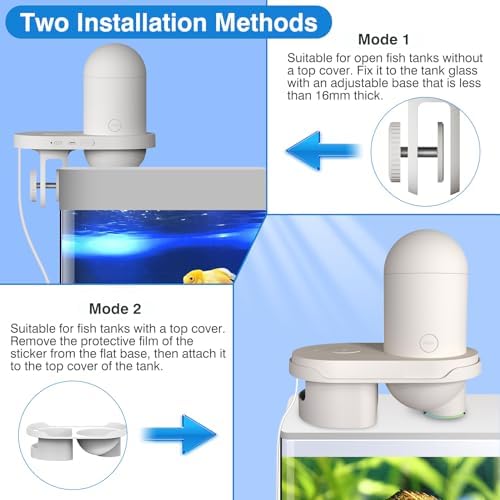 Two Installation Methods

Mode 1

Suitable for open fish tanks without a top cover. Fix it to the tank glass with an adjustable base that is less than 16mm thick.

Mode 2

Suitable for fish tanks with a top cover. Remove the protective film of the sticker from the flat base, then attach it to the top cover of the tank.