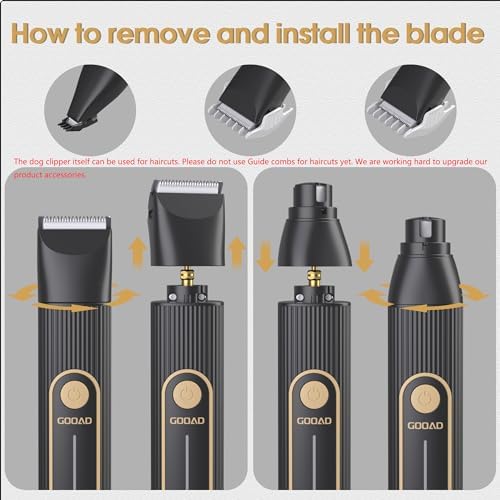 How to remove and install the blade

The dog clipper itself can be used for haircuts. Please do not use Guide combs for haircuts yet. We are working hard to upgrade our product accessories.

GOOAD

GOOAD

GOOAD

GOOAD