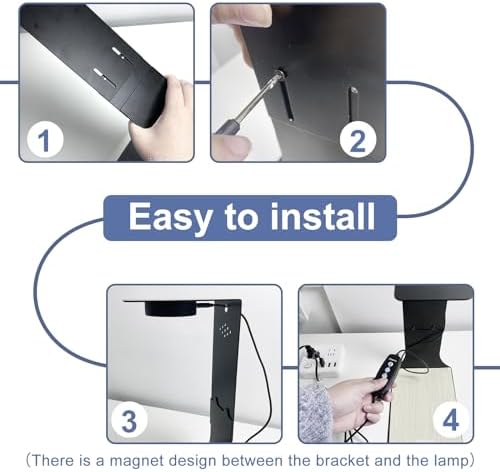 1

2

Easy to install

3

4

(There is a magnet design between the bracket and the lamp)