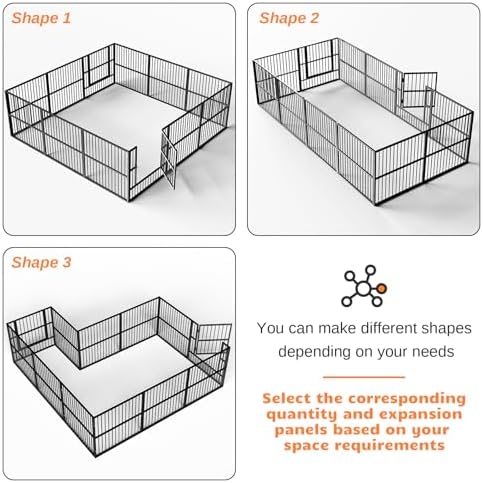 Shape 1

Shape 2

Shape 3

You can make different shapes depending on your needs

Select the corresponding quantity and expansion panels based on your space requirements