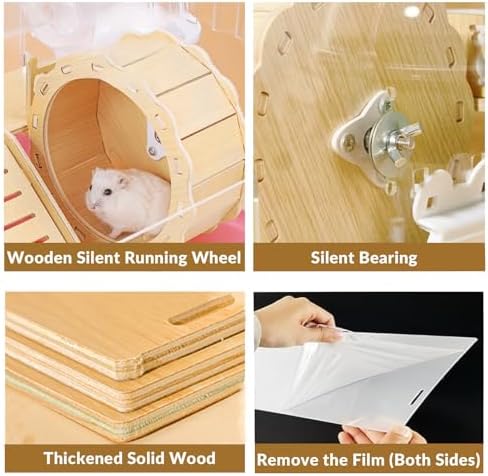 Wooden Silent Running Wheel

Silent Bearing

Thickened Solid Wood

Remove the Film (Both Sides)