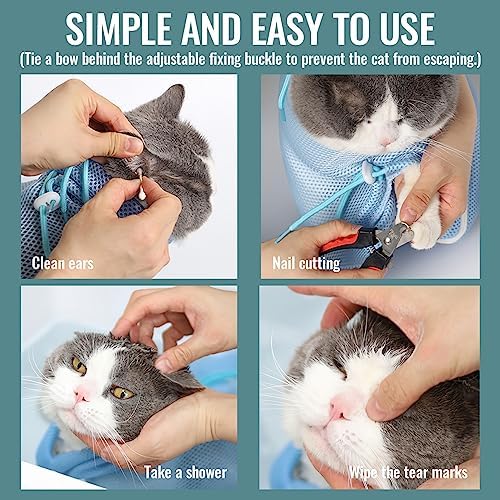 SIMPLE AND EASY TO USE
(Tie a bow behind the adjustable fixing buckle to prevent the cat from escaping.)

Clean ears

Nail cutting

Take a shower

Wipe the tear marks