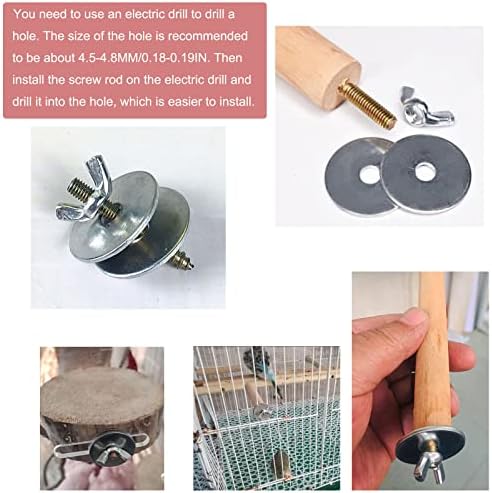 You need to use an electric drill to drill a hole. The size of the hole is recommended to be about 4.5-4.8MM/0.18-0.19IN. Then install the screw rod on the electric drill and drill it into the hole, which is easier to install.