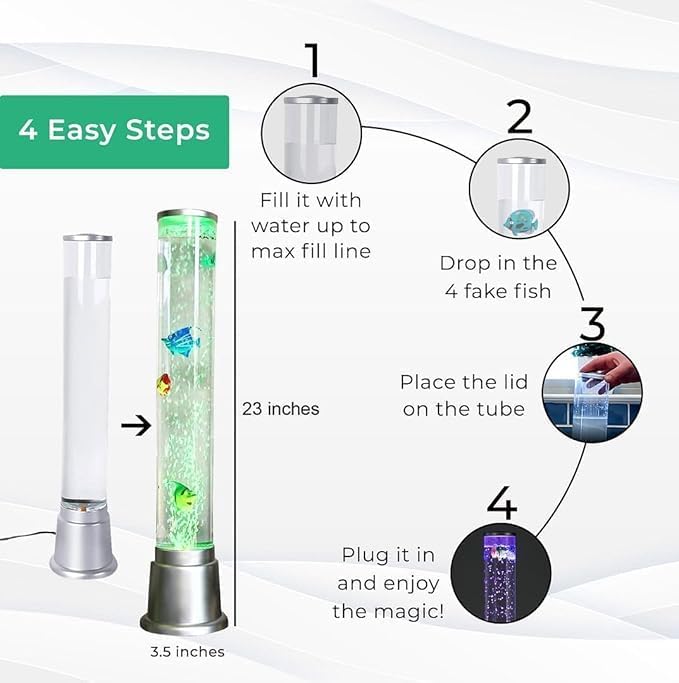 4 Easy Steps

1

Fill it with water up to max fill line

2

Drop in the 4 fake fish

3

Place the lid on the tube

4

Plug it in and enjoy the magic!

23 inches

3.5 inches