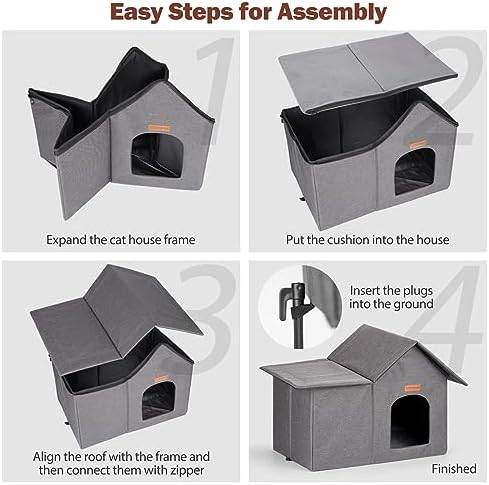 Easy Steps for Assembly

1

Expand the cat house frame

2

Put the cushion into the house

3

Align the roof with the frame and then connect them with zipper

4

Insert the plugs into the ground

Finished