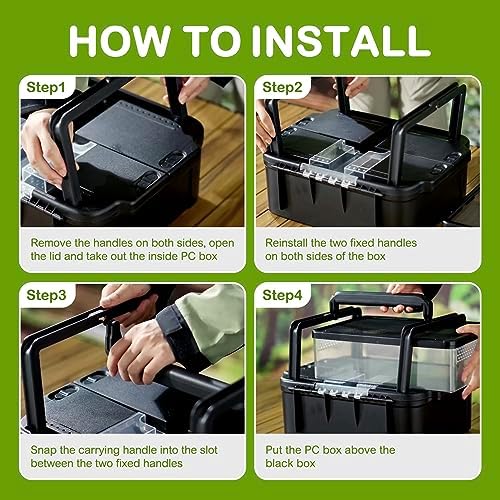 HOW TO INSTALL

Step1

Remove the handles on both sides, open the lid and take out the inside PC box

Step2

Reinstall the two fixed handles on both sides of the box

Step3

Snap the carrying handle into the slot between the two fixed handles

Step4

Put the PC box above the black box