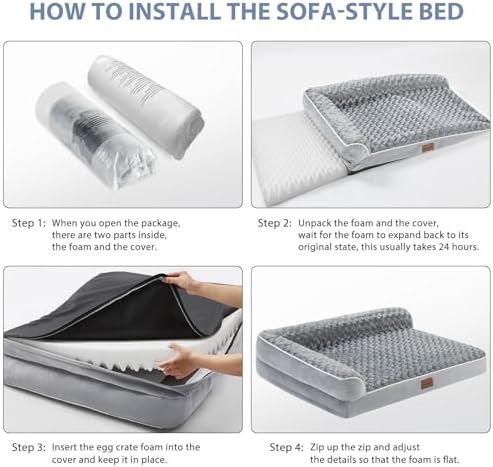 HOW TO INSTALL THE SOFA-STYLE BED

Step 1: When you open the package, there are two parts inside, the foam and the cover.

Step 2: Unpack the foam and the cover, wait for the foam to expand back to its original state, this usually takes 24 hours.

Step 3: Insert the egg crate foam into the cover and keep it in place.

Step 4: Zip up the zip and adjust the details so that the foam is flat.