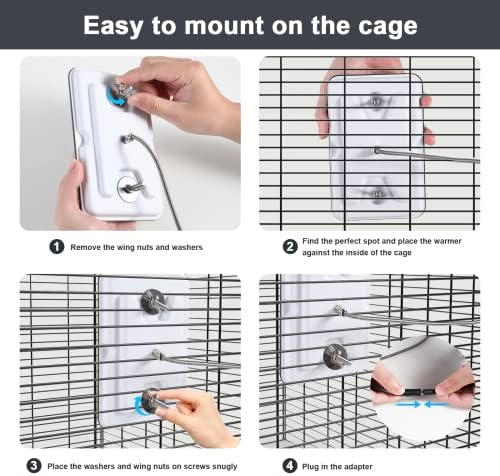 Easy to mount on the cage

1 Remove the wing nuts and washers

2 Find the perfect spot and place the warmer against the inside of the cage

3 Place the washers and wing nuts on screws snugly

4 Plug in the adapter