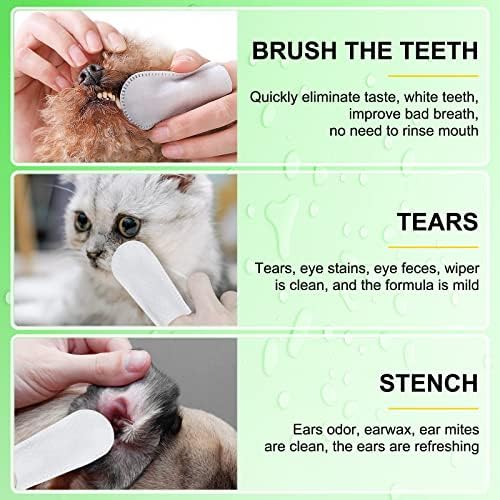 BRUSH THE TEETH

Quickly eliminate taste, white teeth, improve bad breath, no need to rinse mouth

TEARS

Tears, eye stains, eye feces, wiper is clean, and the formula is mild

STENCH

Ears odor, earwax, ear mites are clean, the ears are refreshing