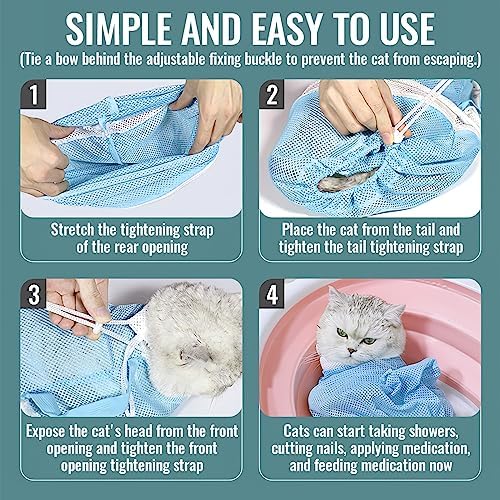 SIMPLE AND EASY TO USE
(Tie a bow behind the adjustable fixing buckle to prevent the cat from escaping.)

1
Stretch the tightening strap of the rear opening

2
Place the cat from the tail and tighten the tail tightening strap

3
Expose the cat's head from the front opening and tighten the front opening tightening strap

4
Cats can start taking showers, cutting nails, applying medication, and feeding medication now