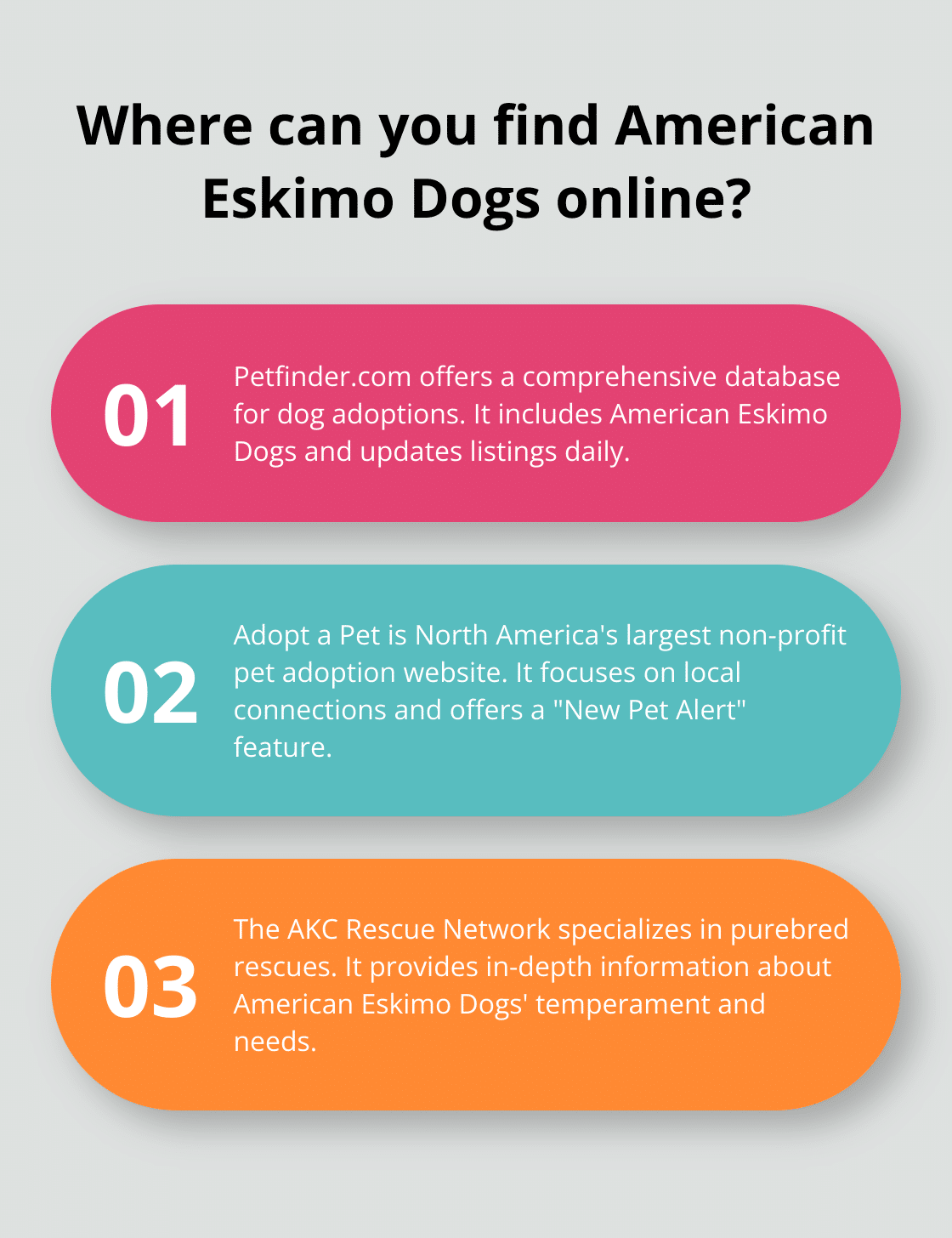 Where can you find American Eskimo Dogs online?

01

Petfinder.com offers a comprehensive database for dog adoptions. It includes American Eskimo Dogs and updates listings daily.

02

Adopt a Pet is North America's largest non-profit pet adoption website. It focuses on local connections and offers a "New Pet Alert" feature.

03

The AKC Rescue Network specializes in purebred rescues. It provides in-depth information about American Eskimo Dogs' temperament and needs.