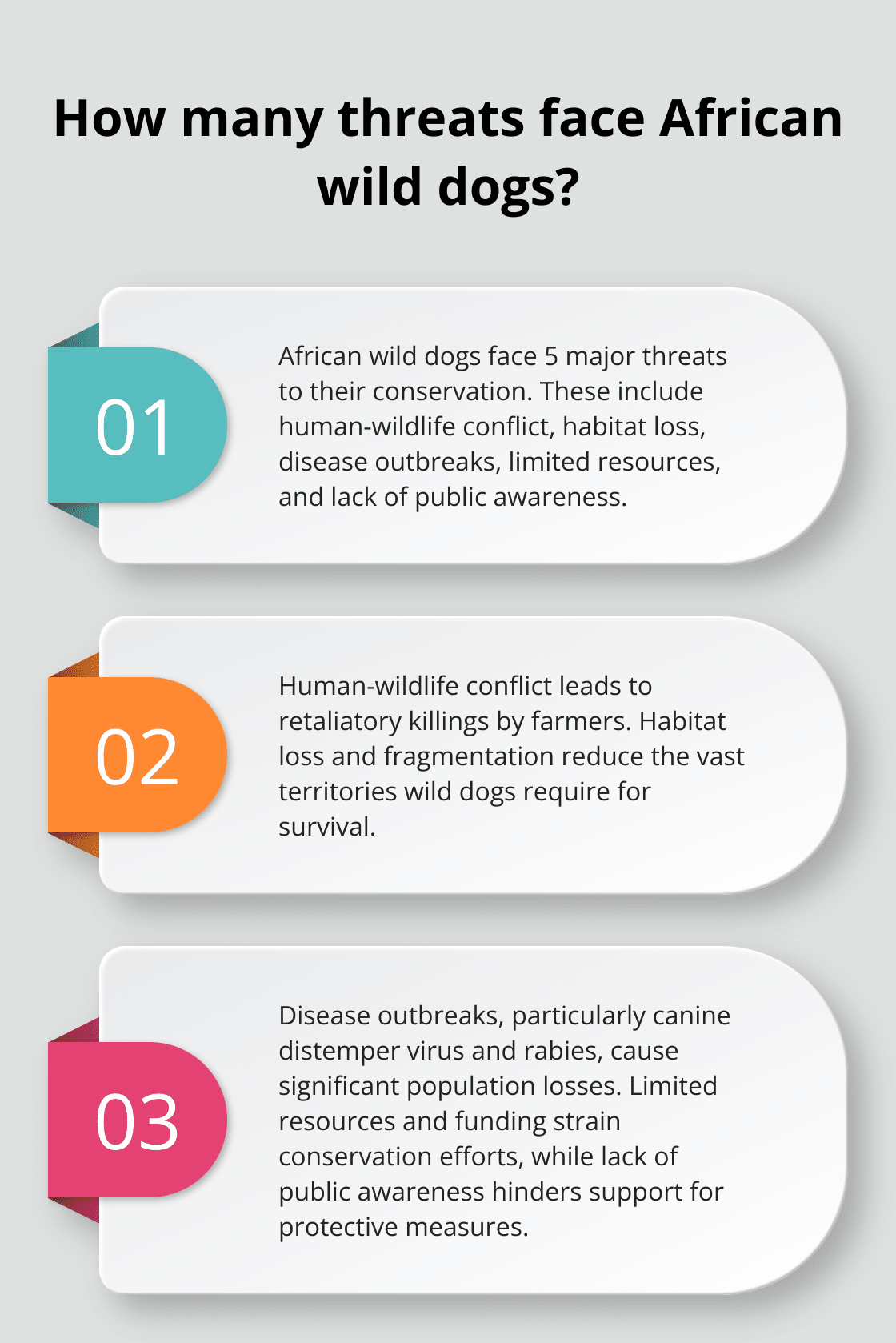 How many threats face African wild dogs?

01

African wild dogs face 5 major threats to their conservation. These include human-wildlife conflict, habitat loss, disease outbreaks, limited resources, and lack of public awareness.

02

Human-wildlife conflict leads to retaliatory killings by farmers. Habitat loss and fragmentation reduce the vast territories wild dogs require for survival.

03

Disease outbreaks, particularly canine distemper virus and rabies, cause significant population losses. Limited resources and funding strain conservation efforts, while lack of public awareness hinders support for protective measures.