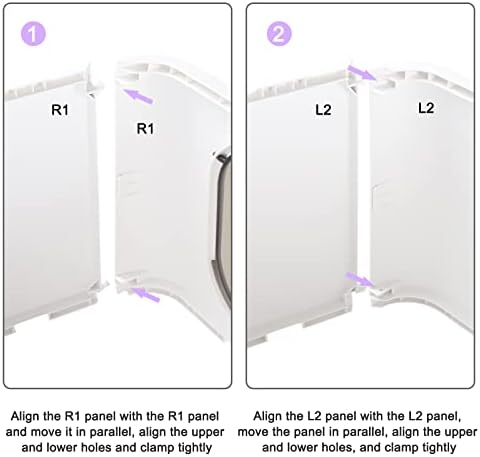 1

R1

R1

Align the R1 panel with the R1 panel and move it in parallel, align the upper and lower holes and clamp tightly

2

L2

L2

Align the L2 panel with the L2 panel, move the panel in parallel, align the upper and lower holes, and clamp tightly