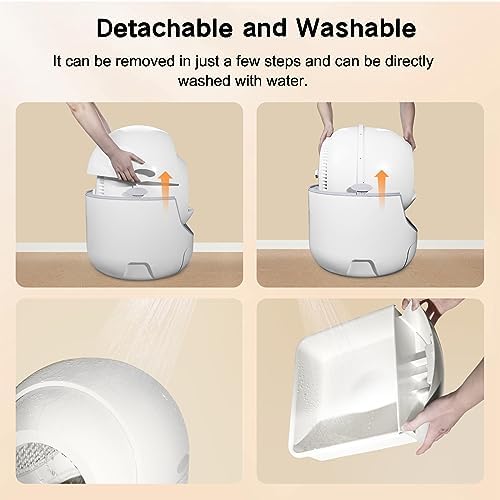 Detachable and Washable

It can be removed in just a few steps and can be directly washed with water.