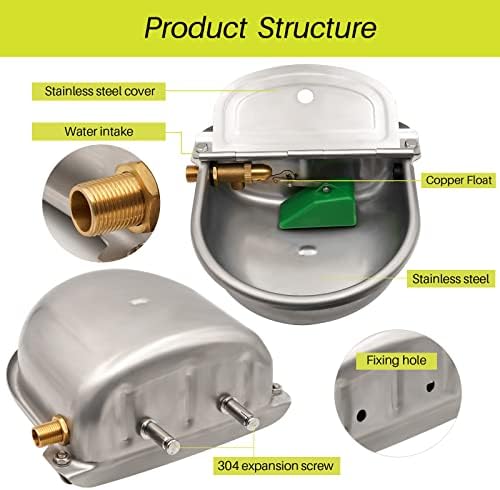 Product Structure

Stainless steel cover

Water intake

Copper Float

Stainless steel

Fixing hole

304 expansion screw