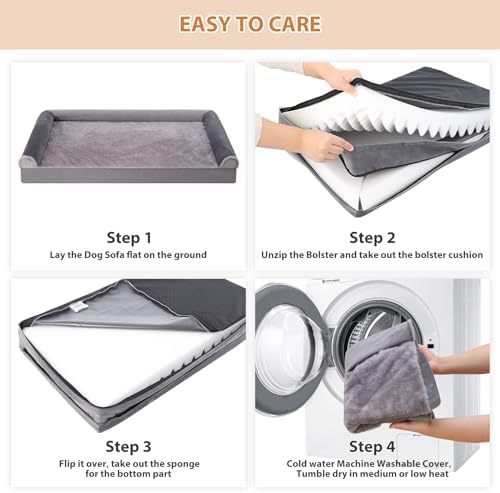 EASY TO CARE

Step 1
Lay the Dog Sofa flat on the ground

Step 2
Unzip the Bolster and take out the bolster cushion

Step 3
Flip it over, take out the sponge for the bottom part

Step 4
Cold water Machine Washable Cover, Tumble dry in medium or low heat