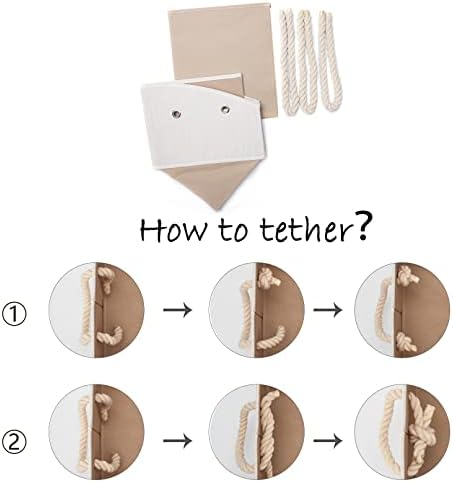 How to tether?

①

→

→

②

→

→