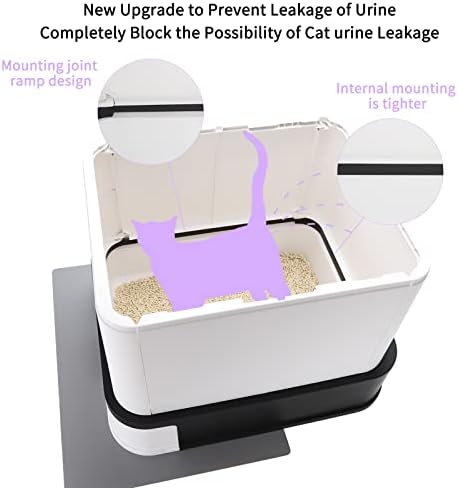 New Upgrade to Prevent Leakage of Urine
Completely Block the Possibility of Cat urine Leakage

Mounting joint ramp design

Internal mounting is tighter