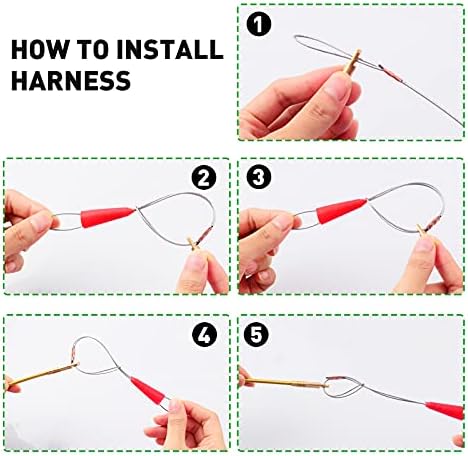 HOW TO INSTALL HARNESS

1

2

3

4

5