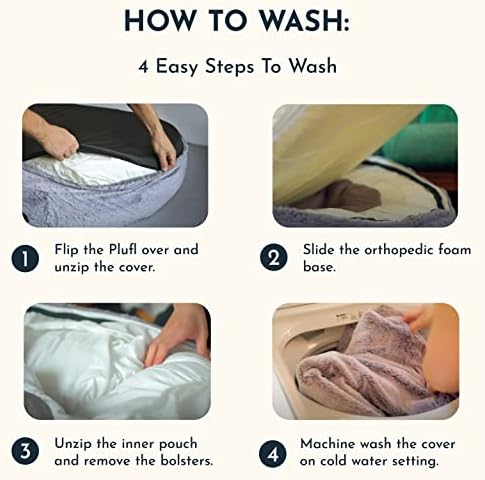 HOW TO WASH:

4 Easy Steps To Wash

1 Flip the Plufl over and unzip the cover.

2 Slide the orthopedic foam base.

3 Unzip the inner pouch and remove the bolsters.

4 Machine wash the cover on cold water setting.