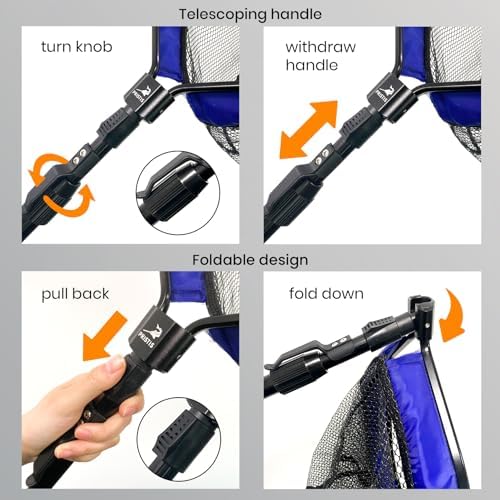 Telescoping handle

turn knob

PRISTIS

withdraw handle

PRISTIS

Foldable design

pull back

PRISTIS

fold down