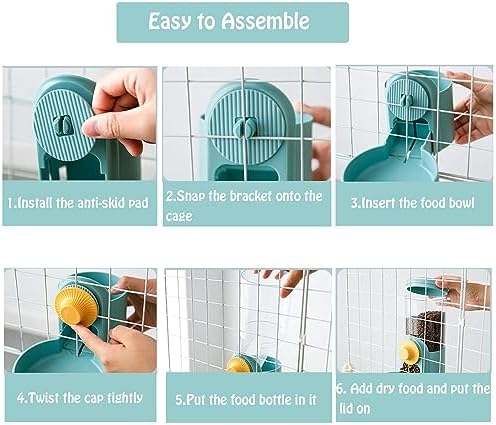 Easy to Assemble

1.Install the anti-skid pad

2.Snap the bracket onto the cage

3.Insert the food bowl

4.Twist the cap tightly

5.Put the food bottle in it

6. Add dry food and put the lid on