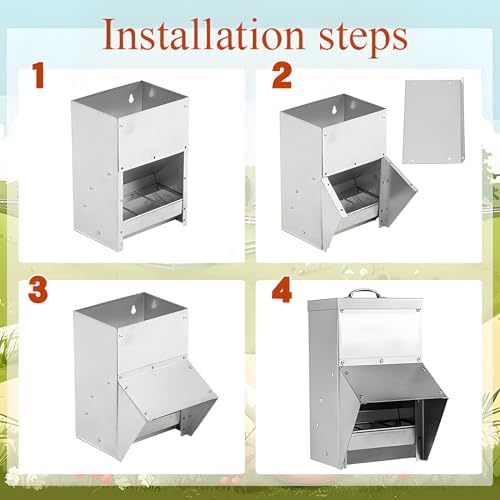 Installation steps

1

2

3

4