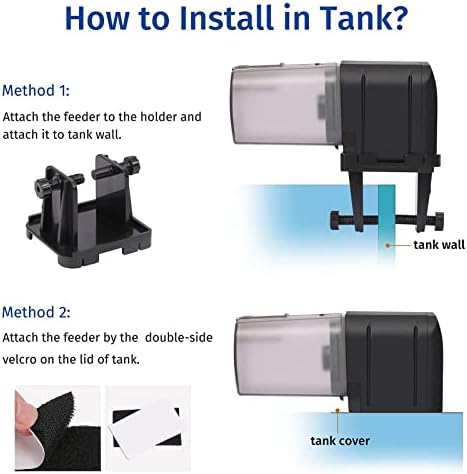 How to Install in Tank?

Method 1:

Attach the feeder to the holder and attach it to tank wall.

tank wall

Method 2:

Attach the feeder by the double-side velcro on the lid of tank.

tank cover