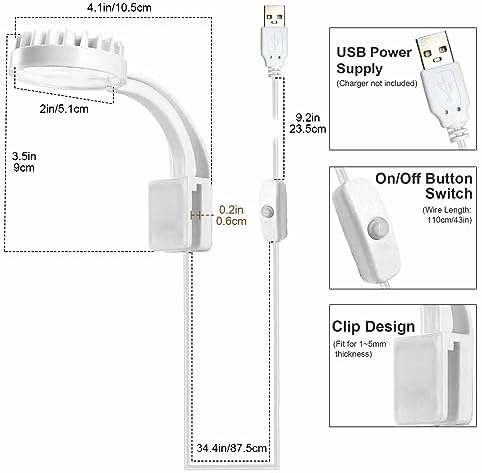 4.1in/10.5cm

2in/5.1cm

3.5in
9cm

0.2in
0.6cm

9.2in
23.5cm

34.4in/87.5cm

USB Power Supply
(Charger not included)

On/Off Button Switch
(Wire Length: 110cm/43in)

Clip Design
(Fit for 1~5mm thickness)