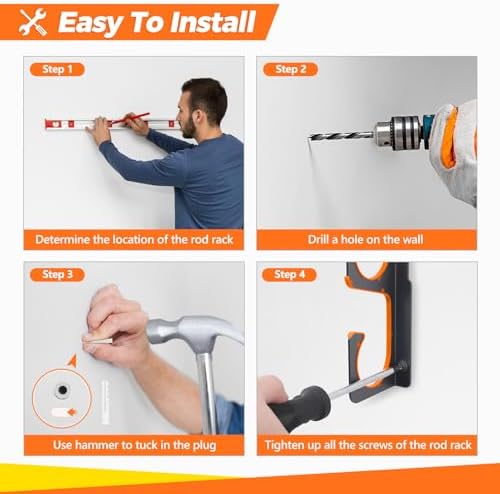 Easy To Install

Step 1

Determine the location of the rod rack

Step 2

Drill a hole on the wall

Step 3

Use hammer to tuck in the plug

Step 4

Tighten up all the screws of the rod rack