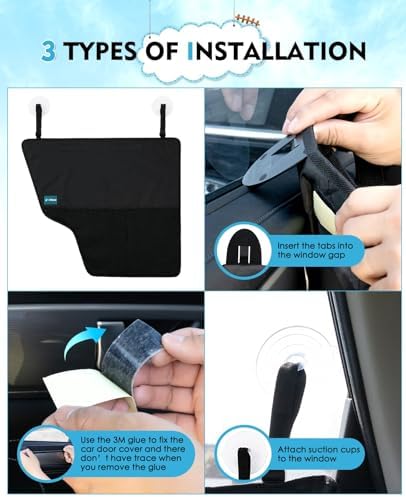 3 TYPES OF INSTALLATION

Insert the tabs into the window gap

Use the 3M glue to fix the car door cover and there don' t have trace when you remove the glue

Attach suction cups to the window