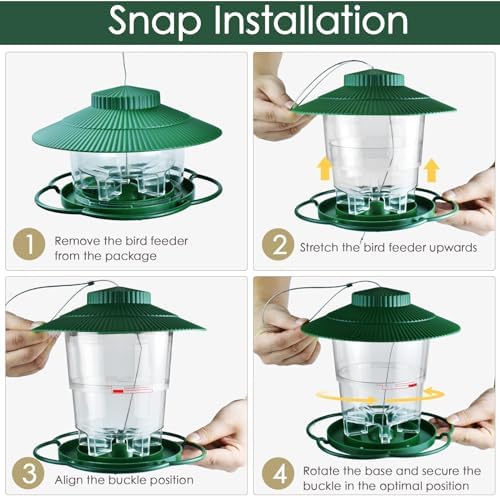 Snap Installation

1 Remove the bird feeder from the package

2 Stretch the bird feeder upwards

3 Align the buckle position

4 Rotate the base and secure the buckle in the optimal position