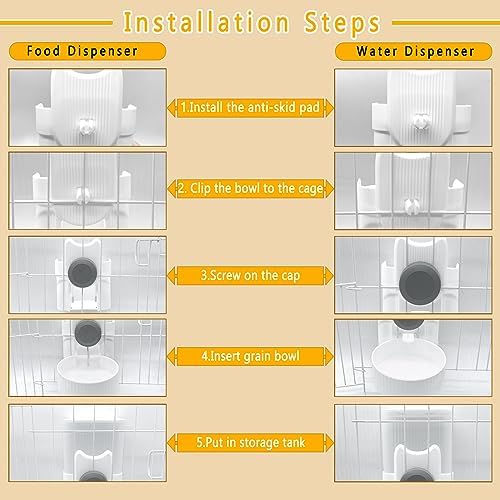 Installation Steps

Food Dispenser

Water Dispenser

1.Install the anti-skid pad

2. Clip the bowl to the cage

3.Screw on the cap

4.Insert grain bowl

5.Put in storage tank