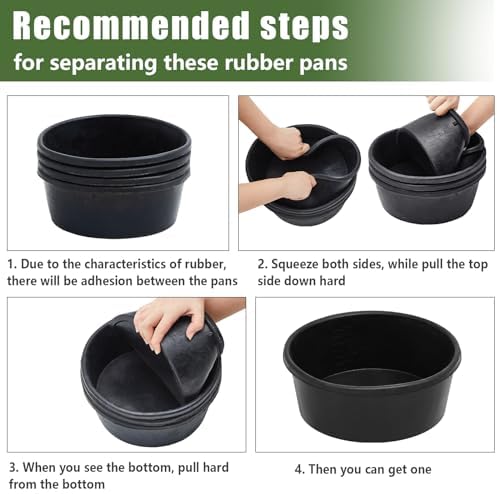 Recommended steps
for separating these rubber pans

1. Due to the characteristics of rubber, there will be adhesion between the pans

2. Squeeze both sides, while pull the top side down hard

3. When you see the bottom, pull hard from the bottom

4. Then you can get one