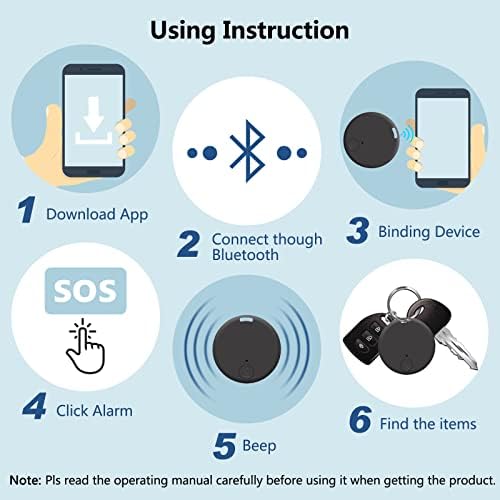 Using Instruction

1 Download App

2 Connect though Bluetooth

3 Binding Device

SOS

4 Click Alarm

5 Beep

6 Find the items

Note: Pls read the operating manual carefully before using it when getting the product.