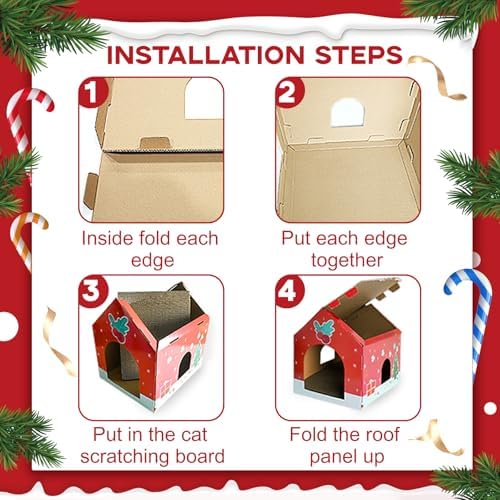 INSTALLATION STEPS

1

Inside fold each edge

2

Put each edge together

3

Put in the cat scratching board

4

Fold the roof panel up