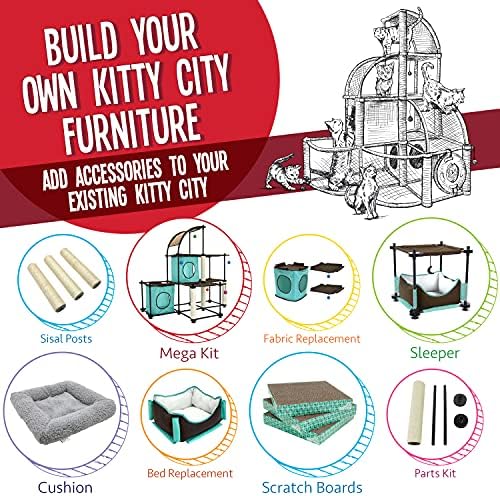 BUILD YOUR OWN KITTY CITY FURNITURE

ADD ACCESSORIES TO YOUR EXISTING KITTY CITY

Sisal Posts

Mega Kit

Fabric Replacement

Sleeper

Cushion

Bed Replacement

Scratch Boards

Parts Kit