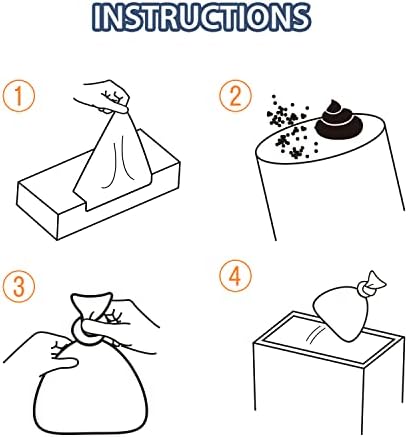 INSTRUCTIONS

①

②

③

④