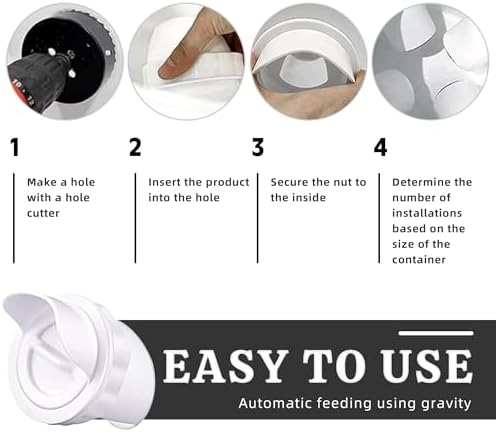 1

Make a hole with a hole cutter

2

Insert the product into the hole

3

Secure the nut to the inside

4

Determine the number of installations based on the size of the container

EASY TO USE

Automatic feeding using gravity