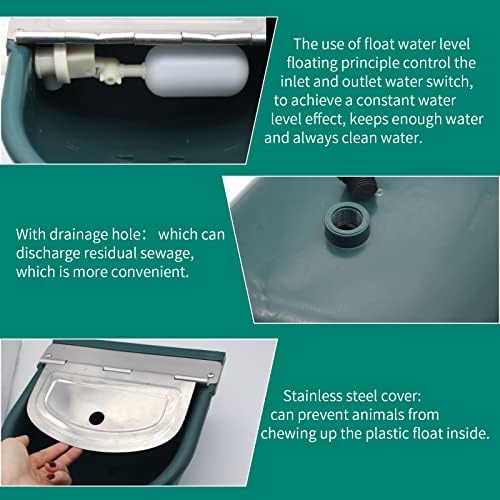 The use of float water level floating principle control the inlet and outlet water switch, to achieve a constant water level effect, keeps enough water and always clean water.

With drainage hole： which can discharge residual sewage, which is more convenient.

Stainless steel cover: can prevent animals from chewing up the plastic float inside.