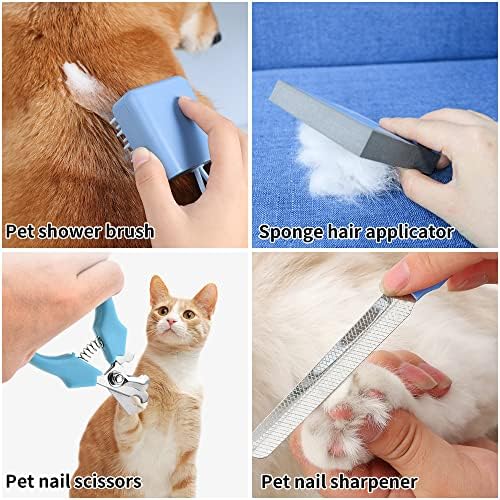 Pet shower brush

Sponge hair applicator

Pet nail scissors

Pet nail sharpener