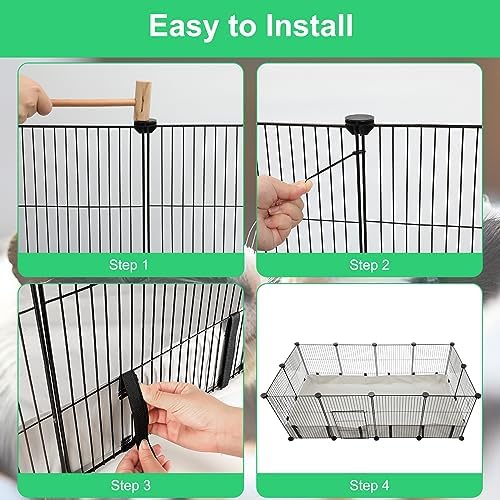 Easy to Install

Step 1

Step 2

Step 3

Step 4