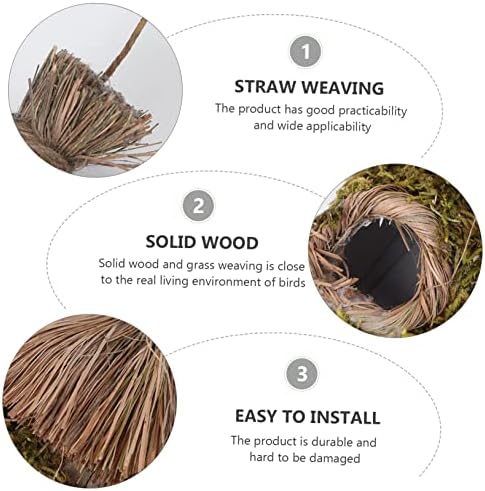 1

STRAW WEAVING

The product has good practicability and wide applicability

2

SOLID WOOD

Solid wood and grass weaving is close to the real living environment of birds

3

EASY TO INSTALL

The product is durable and hard to be damaged