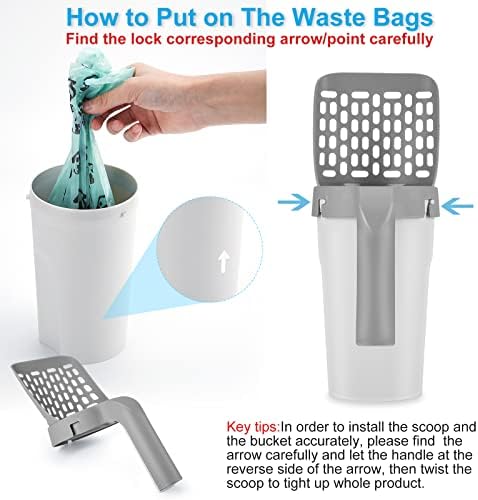 How to Put on The Waste Bags
Find the lock corresponding arrow/point carefully

Key tips:In order to install the scoop and the bucket accurately, please find the arrow carefully and let the handle at the reverse side of the arrow, then twist the scoop to tight up whole product.