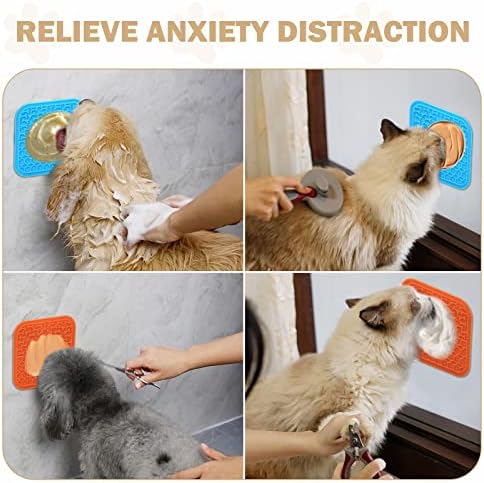 RELIEVE ANXIETY DISTRACTION