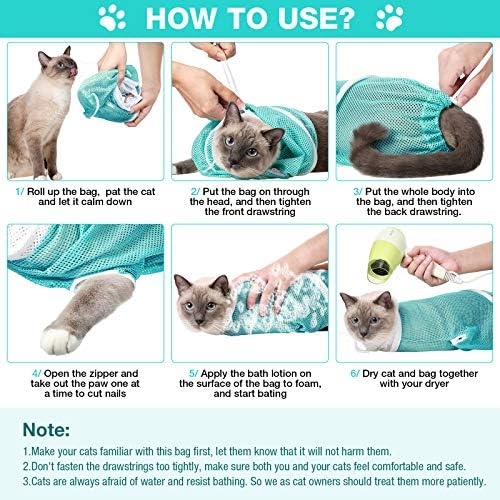 HOW TO USE?

1/ Roll up the bag, pat the cat and let it calm down

2/ Put the bag on through the head, and then tighten the front drawstring

3/ Put the whole body into the bag, and then tighten the back drawstring.

4/ Open the zipper and take out the paw one at a time to cut nails

5/ Apply the bath lotion on the surface of the bag to foam, and start bating

6/ Dry cat and bag together with your dryer

Note:

1.Make your cats familiar with this bag first, let them know that it will not harm them.

2.Don't fasten the drawstrings too tightly, make sure both you and your cats feel comfortable and safe.

3.Cats are always afraid of water and resist bathing. So we as cat owners should treat them more patiently.