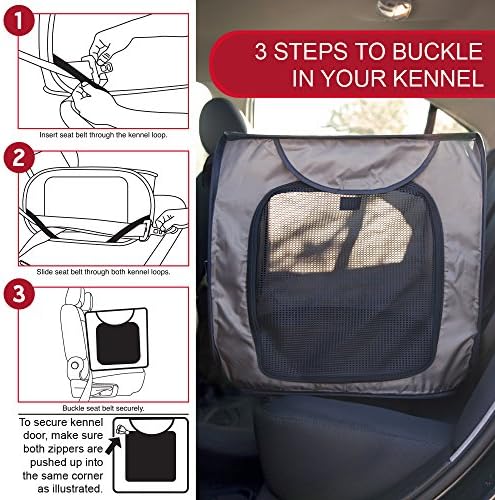 1

Insert seat belt through the kennel loop.

2

Slide seat belt through both kennel loops.

3

Buckle seat belt securely.

To secure kennel door, make sure both zippers are pushed up into the same corner as illustrated.

3 STEPS TO BUCKLE IN YOUR KENNEL