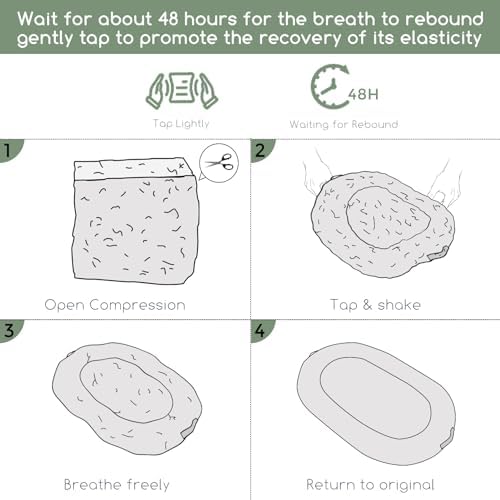 Wait for about 48 hours for the breath to rebound gently tap to promote the recovery of its elasticity

Tap Lightly

48H

Waiting for Rebound

1

Open Compression

2

Tap & shake

3

Breathe freely

4

Return to original